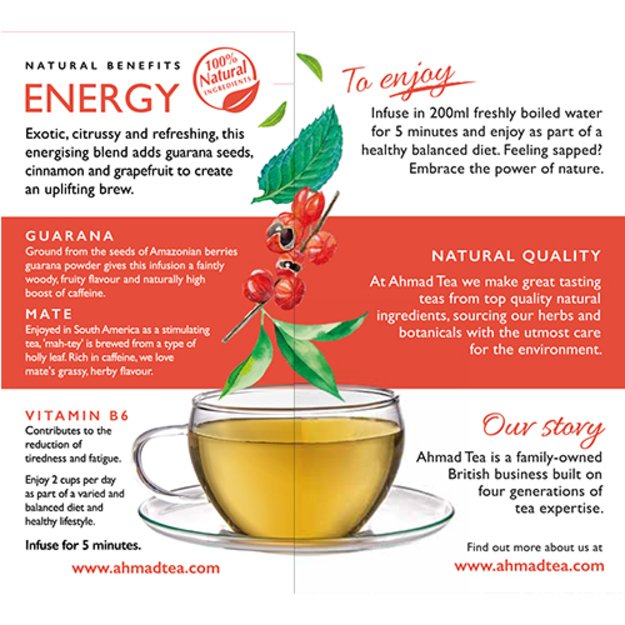 NATURAL BENEFITS

ENERGY

100% Natural INGREDIENTS

Exotic, citrussy and refreshing, this energising blend adds guarana seeds, cinnamon and grapefruit to create an uplifting brew.

GUARANA

Ground from the seeds of Amazonian berries guarana powder gives this infusion a faintly woody, fruity flavour and naturally high boost of caffeine.

MATE

Enjoyed in South America as a stimulating tea, 'mah-tey' is brewed from a type of holly leaf. Rich in caffeine, we love mate's grassy, herby flavour.

VITAMIN B6

Contributes to the reduction of tiredness and fatigue.

Enjoy 2 cups per day as part of a varied and balanced diet and healthy lifestyle.

Infuse for 5 minutes.

www.ahmadtea.com

To enjoy

Infuse in 200ml freshly boiled water for 5 minutes and enjoy as part of a healthy balanced diet. Feeling sapped? Embrace the power of nature.

NATURAL QUALITY

At Ahmad Tea we make great tasting teas from top quality natural ingredients, sourcing our herbs and botanicals with the utmost care for the environment.

Our story

Ahmad Tea is a family-owned British business built on four generations of tea expertise.

Find out more about us at

www.ahmadtea.com